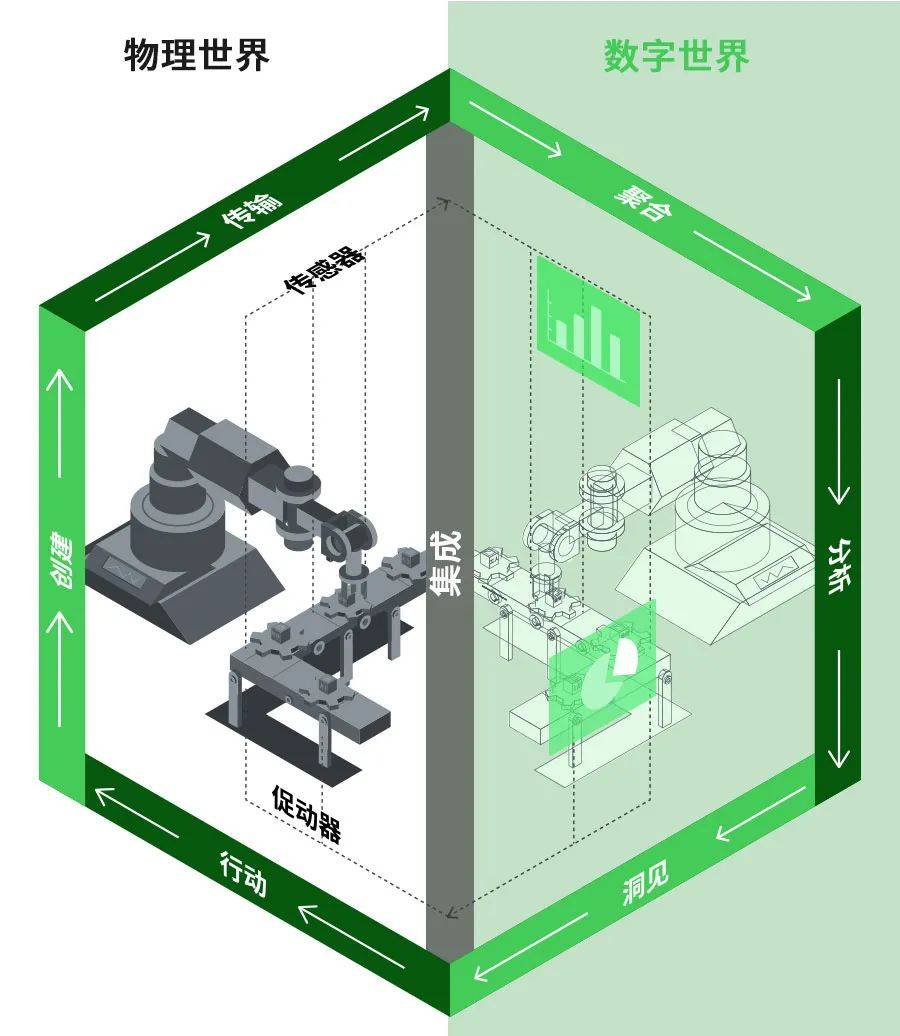 物理世界

数字世界

传输

聚合

传感器

创建

集成

分析

促动器

行动

洞见